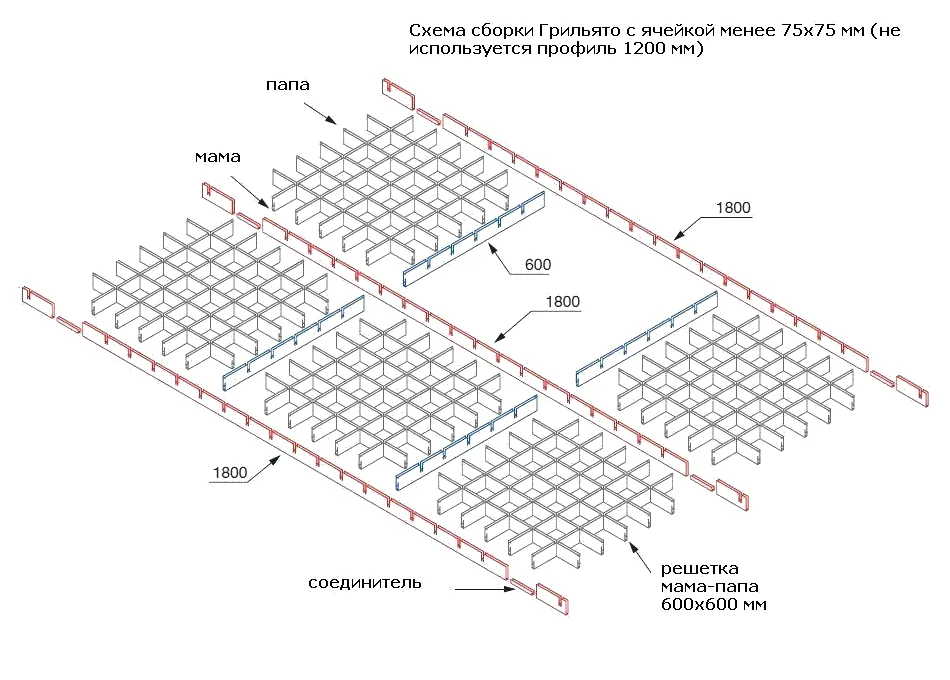 Схема сборки Грильято с ячейкой менее 75х75 мм (не используется профиль 1200 мм)

папа

мама

1800

600

1800

1800

соединитель

решетка
мама-папа
600х600 мм