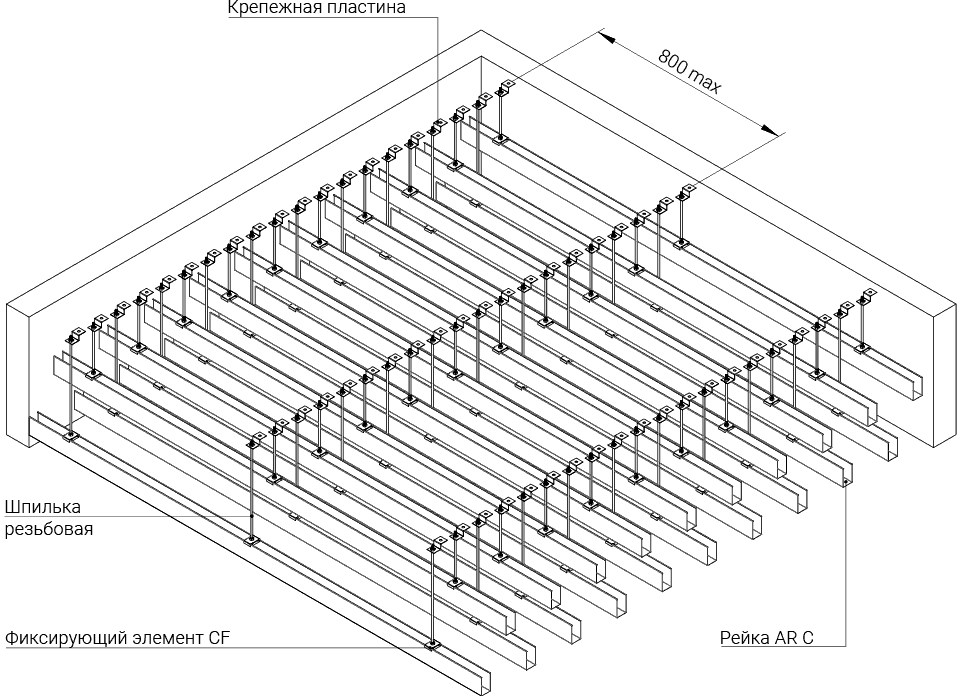 Крепежная пластина

800 max

Шпилька резьбовая

Фиксирующий элемент CF

Рейка AR C