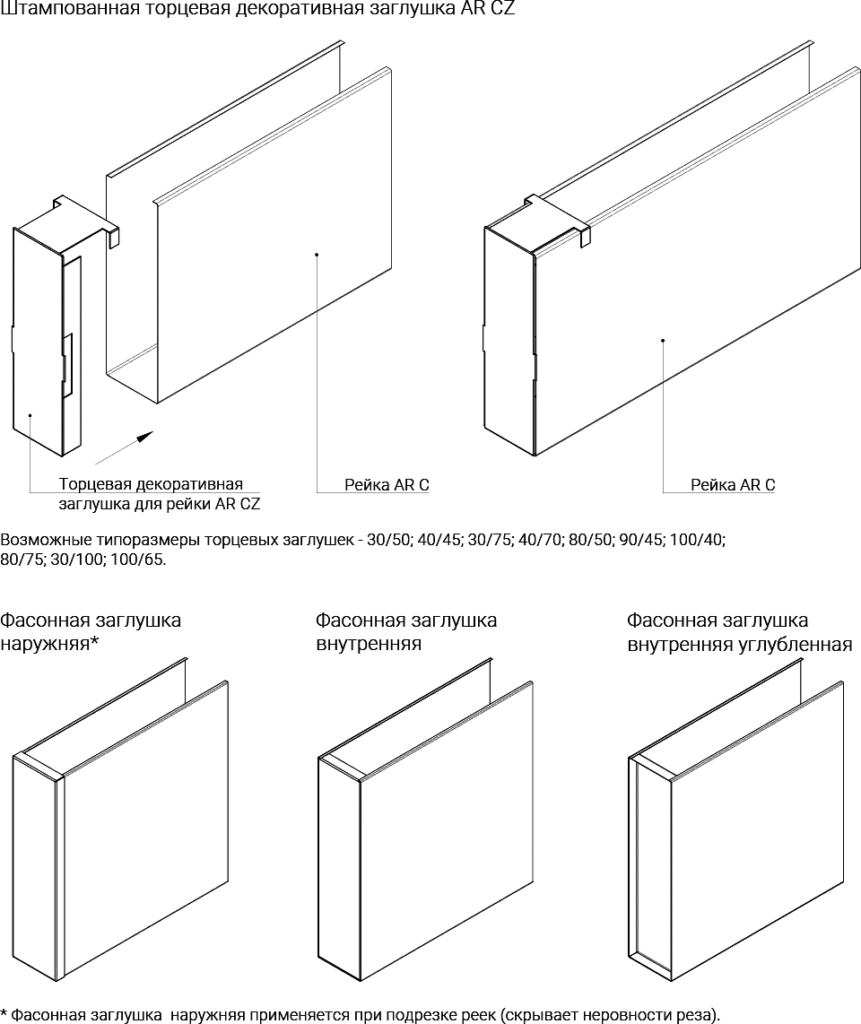 Штампованная торцевая декоративная заглушка AR CZ

Торцевая декоративная заглушка для рейки AR CZ

Рейка AR C

Рейка AR C

Возможные типоразмеры торцевых заглушек - 30/50; 40/45; 30/75; 40/70; 80/50; 90/45; 100/40; 80/75; 30/100; 100/65.

Фасонная заглушка наружняя*

Фасонная заглушка внутренняя

Фасонная заглушка внутренняя углубленная

* Фасонная заглушка наружняя применяется при подрезке реек (скрывает неровности реза).